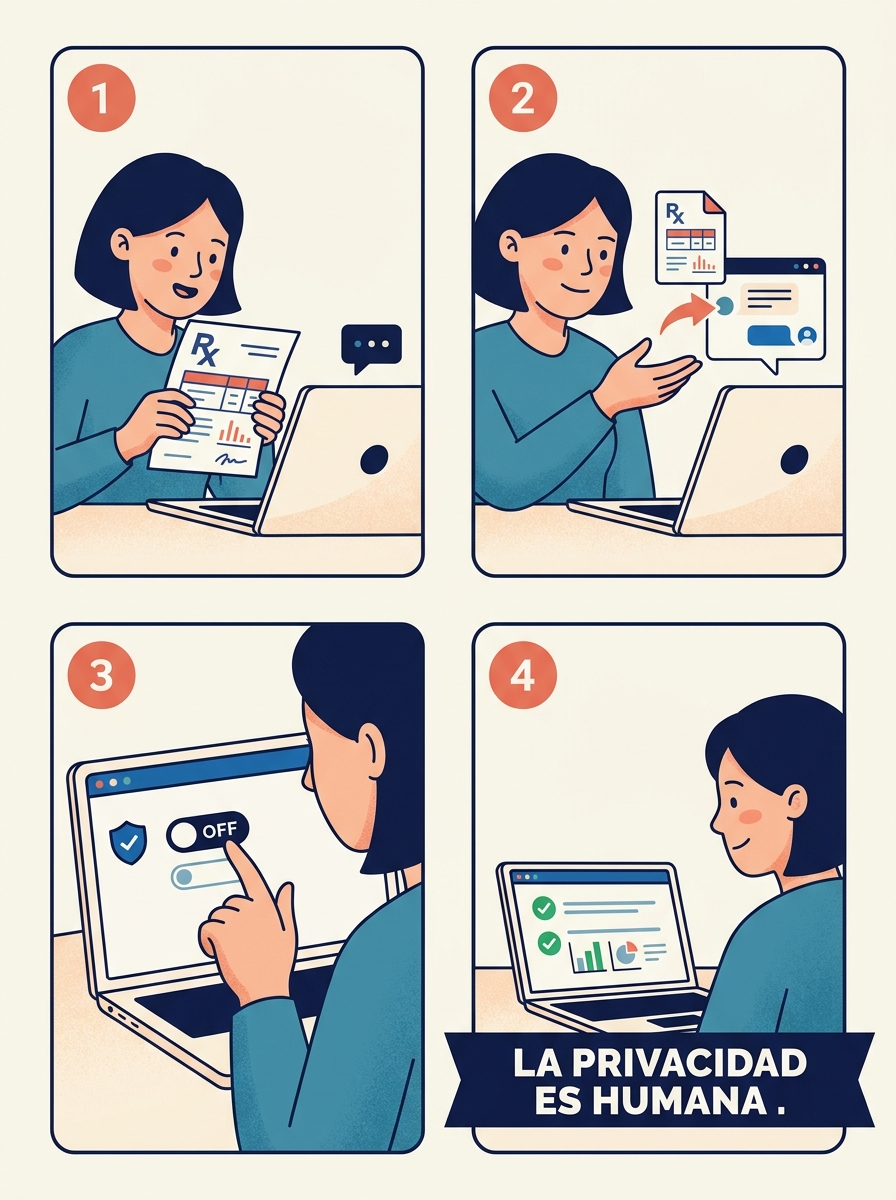 1

Rx

2

Rx

3

OFF

4

LA PRIVACIDAD ES HUMANA .